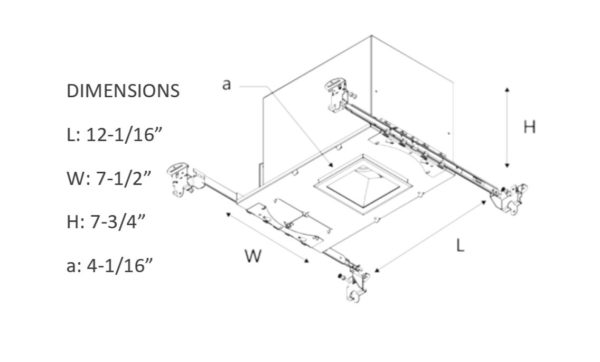 DIMENSIONS

L: 12-1/16”

W: 7-1/2”

H: 7-3/4”

a: 4-1/16”

a

H

W

L